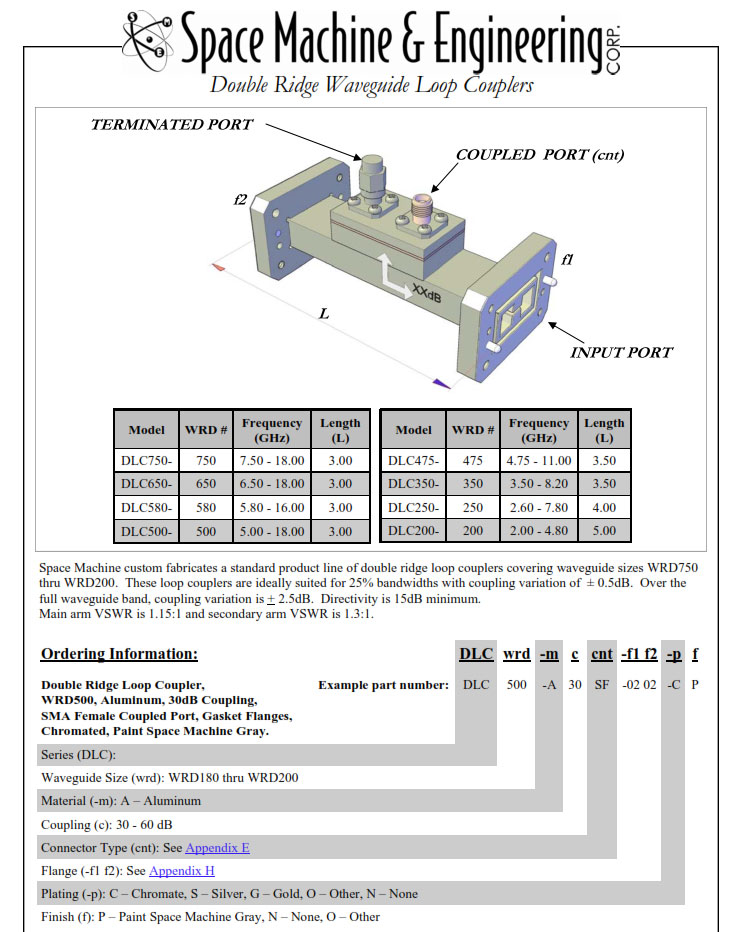 Space Machine & Engineering CORP.

Double Ridge Waveguide Loop Couplers

TERMINATED PORT

COUPLED PORT (cnt)

f2

f1

XXdB

L

INPUT PORT

| Model | WRD # | Frequency (GHz) | Length (L) |
|---|---|---|---|
| DLC750- | 750 | 7.50 - 18.00 | 3.00 |
| DLC650- | 650 | 6.50 - 18.00 | 3.00 |
| DLC580- | 580 | 5.80 - 16.00 | 3.00 |
| DLC500- | 500 | 5.00 - 18.00 | 3.00 |

| Model | WRD # | Frequency (GHz) | Length (L) |
|---|---|---|---|
| DLC475- | 475 | 4.75 - 11.00 | 3.50 |
| DLC350- | 350 | 3.50 - 8.20 | 3.50 |
| DLC250- | 250 | 2.60 - 7.80 | 4.00 |
| DLC200- | 200 | 2.00 - 4.80 | 5.00 |

Space Machine custom fabricates a standard product line of double ridge loop couplers covering waveguide sizes WRD750 thru WRD200. These loop couplers are ideally suited for 25% bandwidths with coupling variation of ± 0.5dB. Over the full waveguide band, coupling variation is ± 2.5dB. Directivity is 15dB minimum.
Main arm VSWR is 1.15:1 and secondary arm VSWR is 1.3:1.

Ordering Information: DLC wrd -m c cnt -f1 f2 -p f

Double Ridge Loop Coupler, WRD500, Aluminum, 30dB Coupling, SMA Female Coupled Port, Gasket Flanges, Chromated, Paint Space Machine Gray.

Example part number: DLC 500 -A 30 SF -02 02 -C P

Series (DLC):

Waveguide Size (wrd): WRD180 thru WRD200

Material (-m): A – Aluminum

Coupling (c): 30 - 60 dB

Connector Type (cnt): See Appendix E

Flange (-f1 f2): See Appendix H

Plating (-p): C – Chromate, S – Silver, G – Gold, O – Other, N – None

Finish (f): P – Paint Space Machine Gray, N – None, O – Other