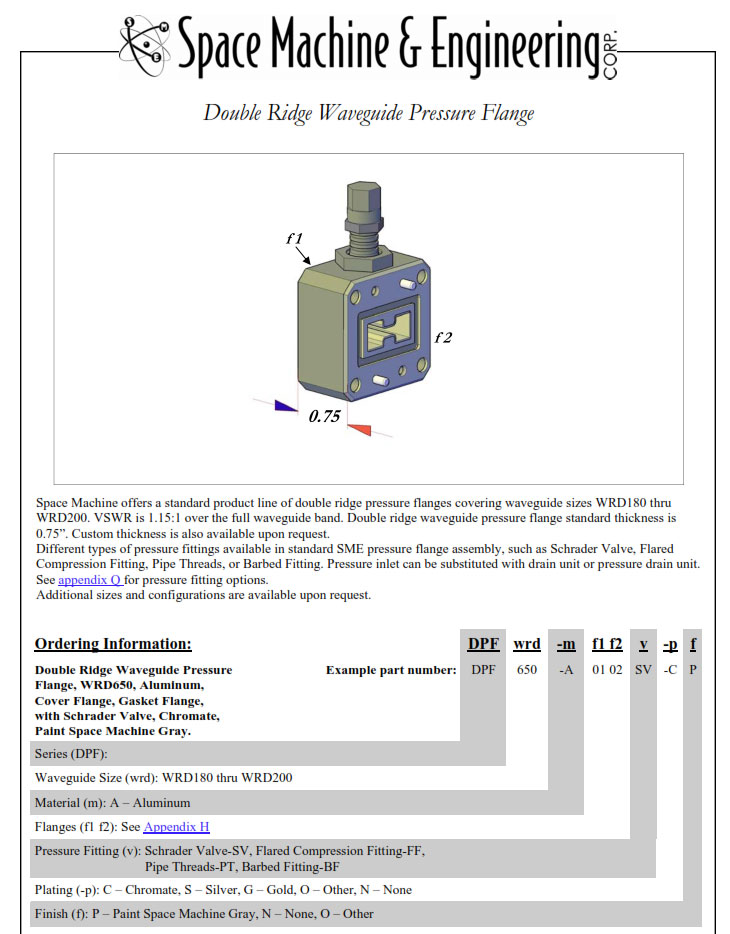 Space Machine & Engineering CORP.

Double Ridge Waveguide Pressure Flange

f1

f2

0.75

Space Machine offers a standard product line of double ridge pressure flanges covering waveguide sizes WRD180 thru WRD200. VSWR is 1.15:1 over the full waveguide band. Double ridge waveguide pressure flange standard thickness is 0.75". Custom thickness is also available upon request.
Different types of pressure fittings available in standard SME pressure flange assembly, such as Schrader Valve, Flared Compression Fitting, Pipe Threads, or Barbed Fitting. Pressure inlet can be substituted with drain unit or pressure drain unit. See appendix Q for pressure fitting options.
Additional sizes and configurations are available upon request.

Ordering Information:

DPF wrd -m f1 f2 v -p f

Double Ridge Waveguide Pressure Flange, WRD650, Aluminum, Cover Flange, Gasket Flange, with Schrader Valve, Chromate, Paint Space Machine Gray.

Example part number: DPF 650 -A 01 02 SV -C P

Series (DPF):

Waveguide Size (wrd): WRD180 thru WRD200

Material (m): A – Aluminum

Flanges (f1 f2): See Appendix H

Pressure Fitting (v): Schrader Valve-SV, Flared Compression Fitting-FF, Pipe Threads-PT, Barbed Fitting-BF

Plating (-p): C – Chromate, S – Silver, G – Gold, O – Other, N – None

Finish (f): P – Paint Space Machine Gray, N – None, O – Other